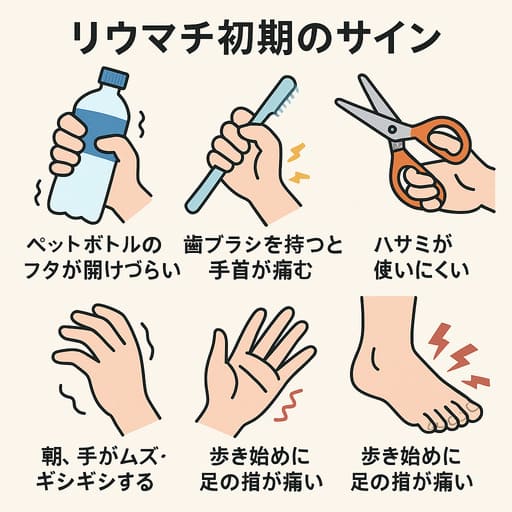 リウマチ初期のサイン

ペットボトルのフタが開けづらい

歯ブラシを持つと手首が痛む

ハサミが使いにくい

朝、手がムズ・ギシギシする

歩き始めに足の指が痛い

歩き始めに足の指が痛い